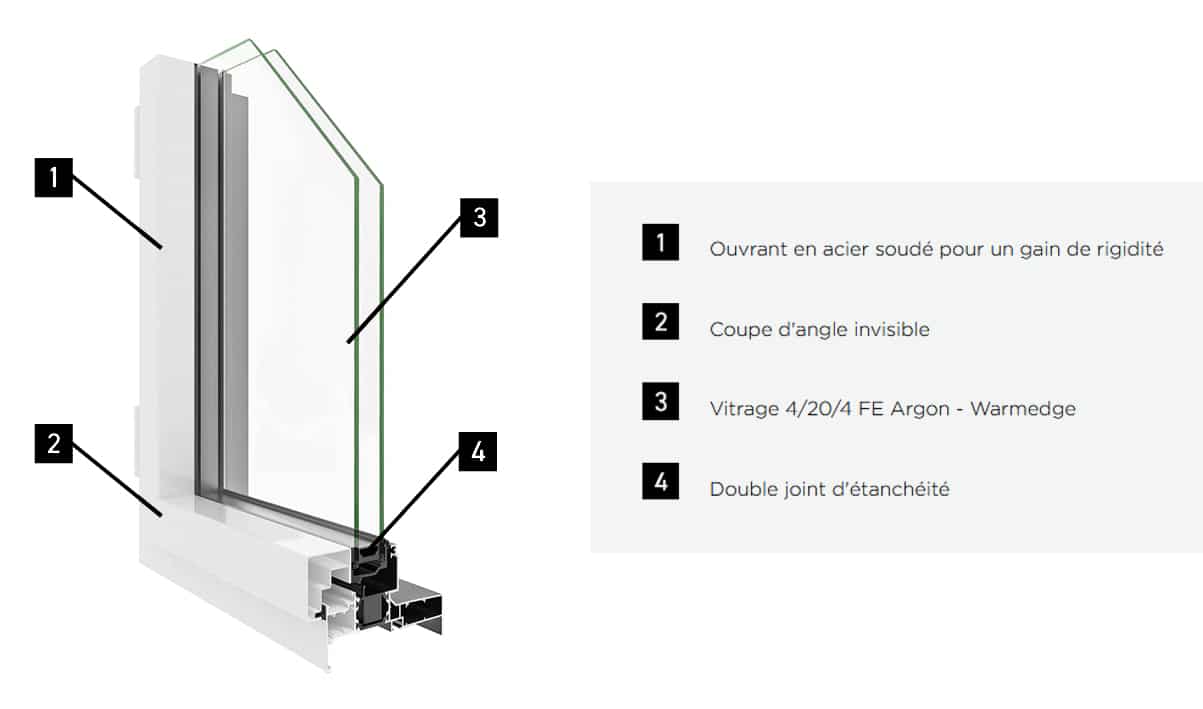 1

3

2

4

1 Ouvrant en acier soudé pour un gain de rigidité

2 Coupe d'angle invisible

3 Vitrage 4/20/4 FE Argon - Warmedge

4 Double joint d'étanchéité